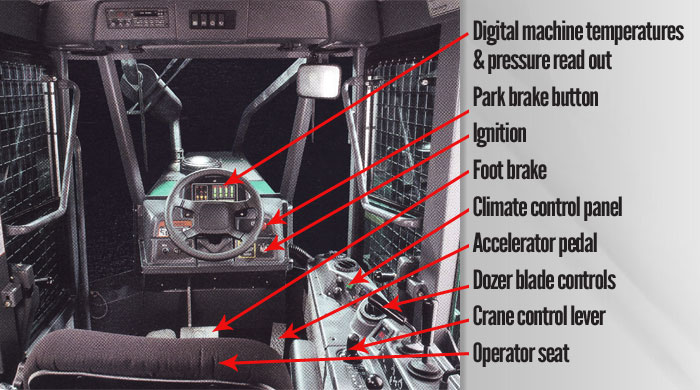 Digital machine temperatures & pressure read out
Park brake button
Ignition
Foot brake
Climate control panel
Accelerator pedal
Dozer blade controls
Crane control lever
Operator seat